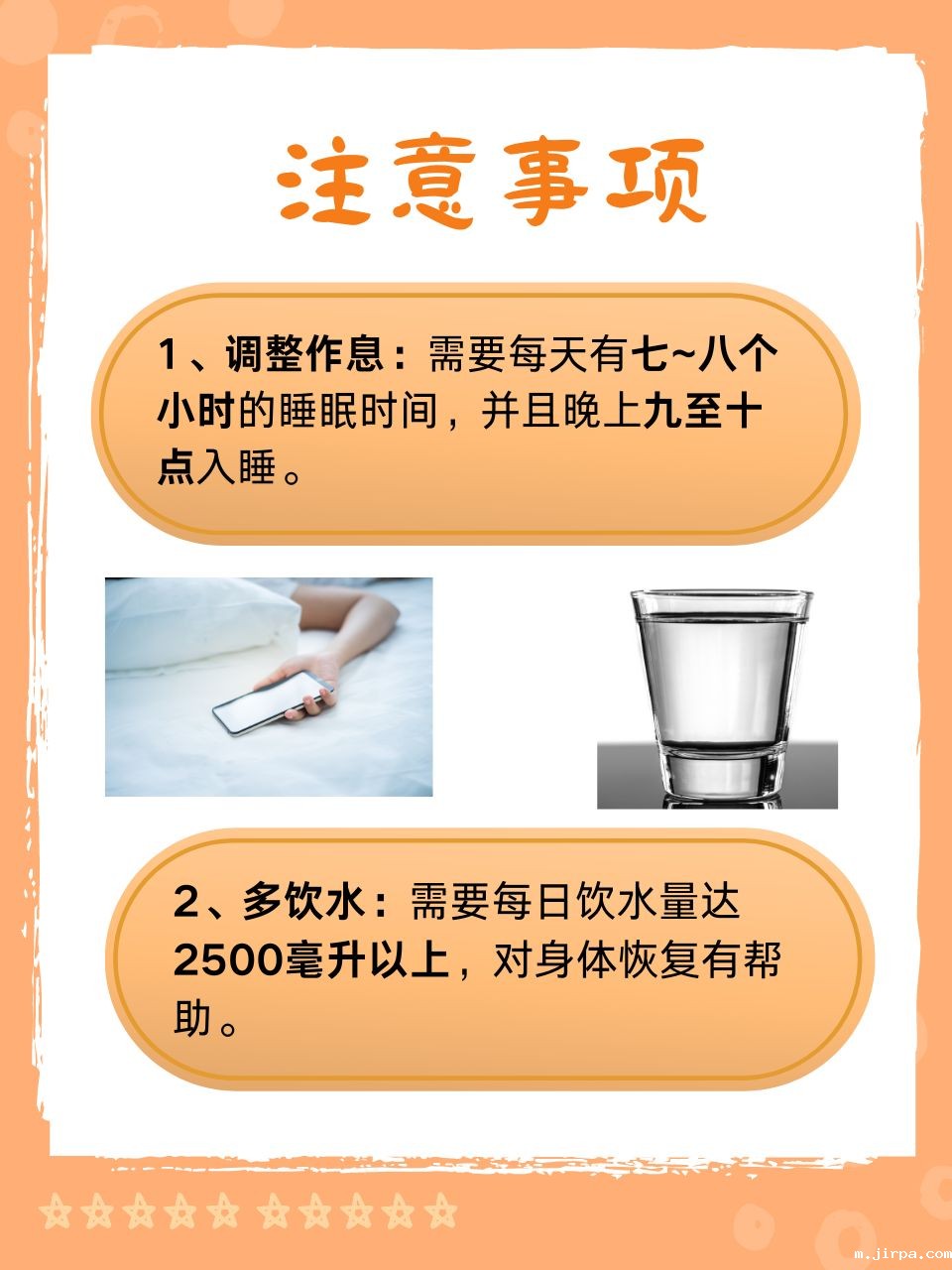 注意事项

1、调整作息：需要每天有七~八个小时的睡眠时间，并且晚上九至十点入睡。

2、多饮水：需要每日饮水量达2500毫升以上，对身体恢复有帮助。

m.jirpa.com